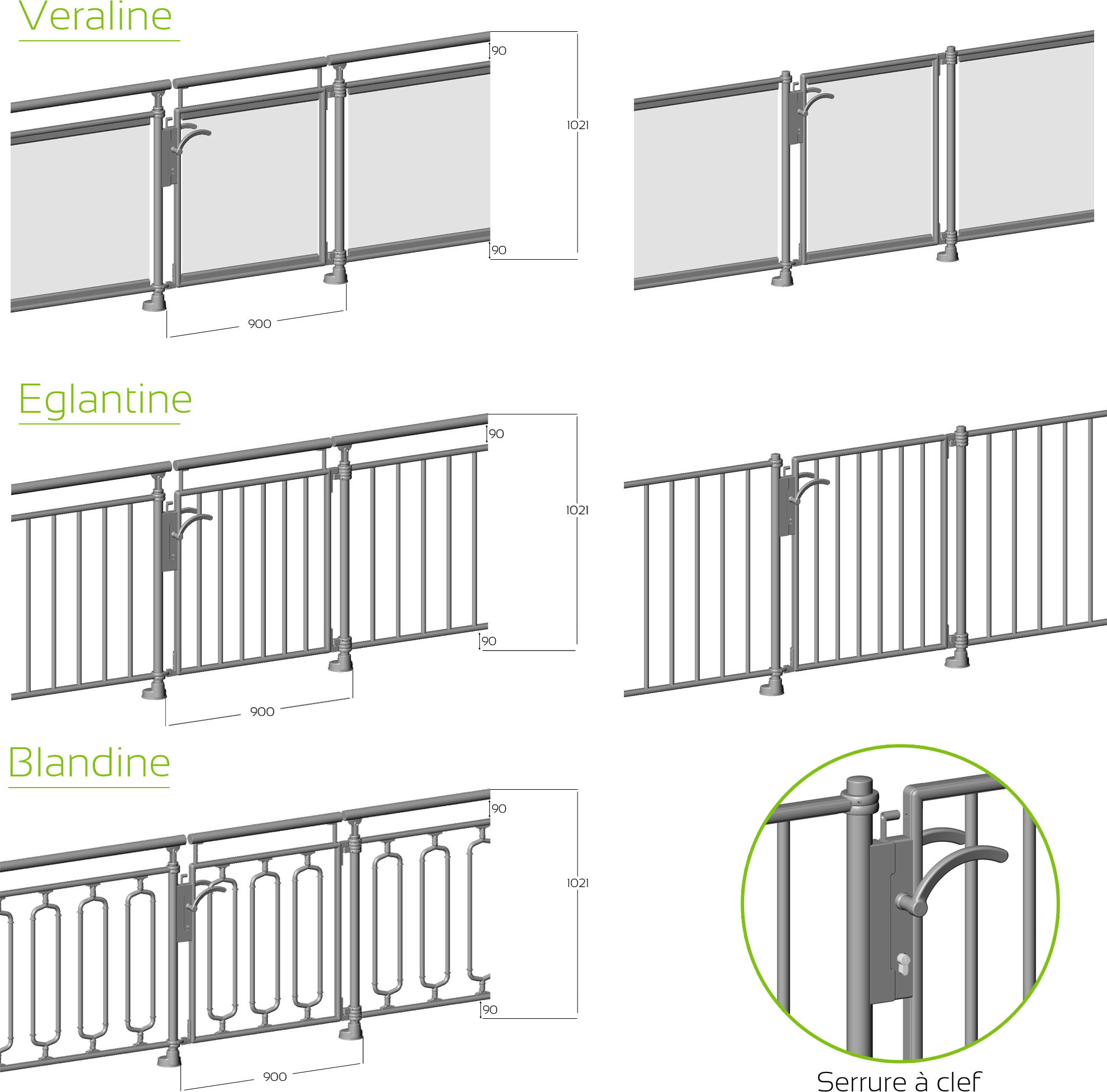 Veraline

90

1021

90

900

Eglantine

90

1021

90

900

Blandine

90

1021

90

900

Serrure à clef